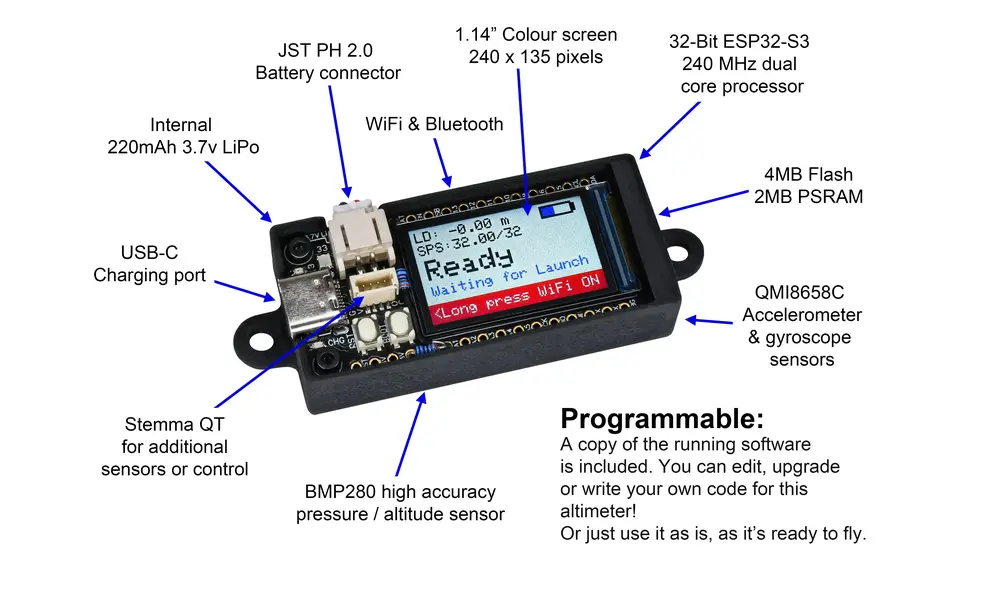 JST PH 2.0
Battery connector

1.14" Colour screen
240 x 135 pixels

32-Bit ESP32-S3
240 MHz dual
core processor

Internal
220mAh 3.7v LiPo

WiFi & Bluetooth

4MB Flash
2MB PSRAM

USB-C
Charging port

LD: -0.00 m
SPS:32.00/32
Ready
Waiting for Launch
<Long press WiFi ON

QMI8658C
Accelerometer
& gyroscope
sensors

Stemma QT
for additional
sensors or control

BMP280 high accuracy
pressure / altitude sensor

Programmable:
A copy of the running software is included. You can edit, upgrade or write your own code for this altimeter!
Or just use it as is, as it's ready to fly.